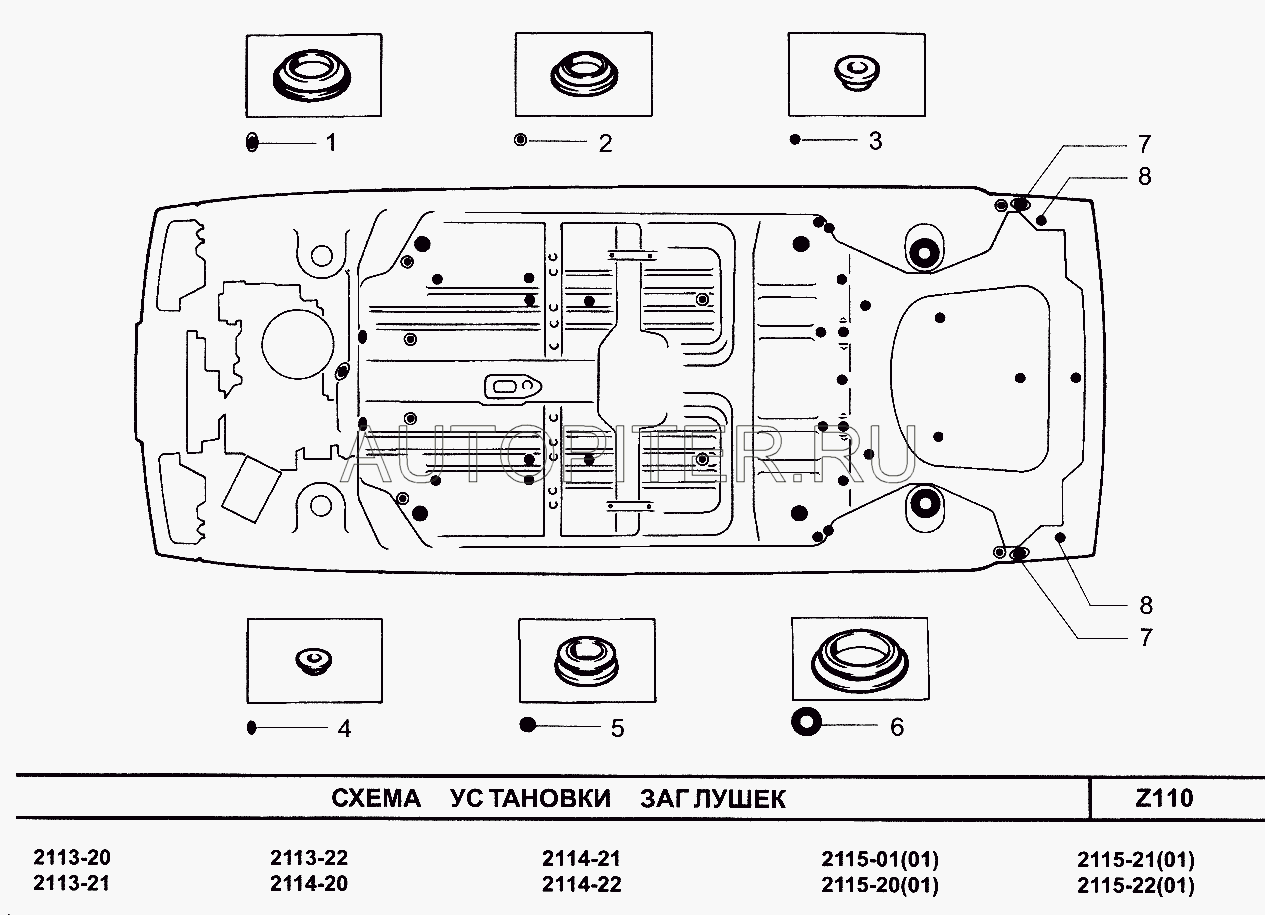 1
2
3
7
8
AUTOPITER.RU
8
7
4
5
6

СХЕМА УСТАНОВКИ ЗАГЛУШЕК

Z110

2113-20
2113-21

2113-22
2114-20

2114-21
2114-22

2115-01(01)
2115-20(01)

2115-21(01)
2115-22(01)