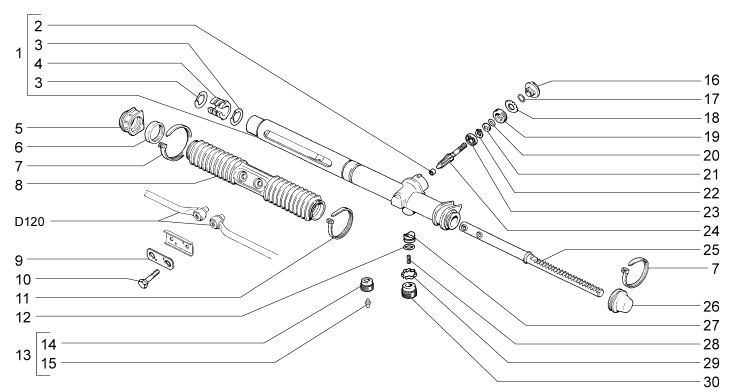 1
2
3
4
3
5
6
7
8
D120
9
10
11
12
13
14
15
16
17
18
19
20
21
22
23
24
25
7
26
27
28
29
30