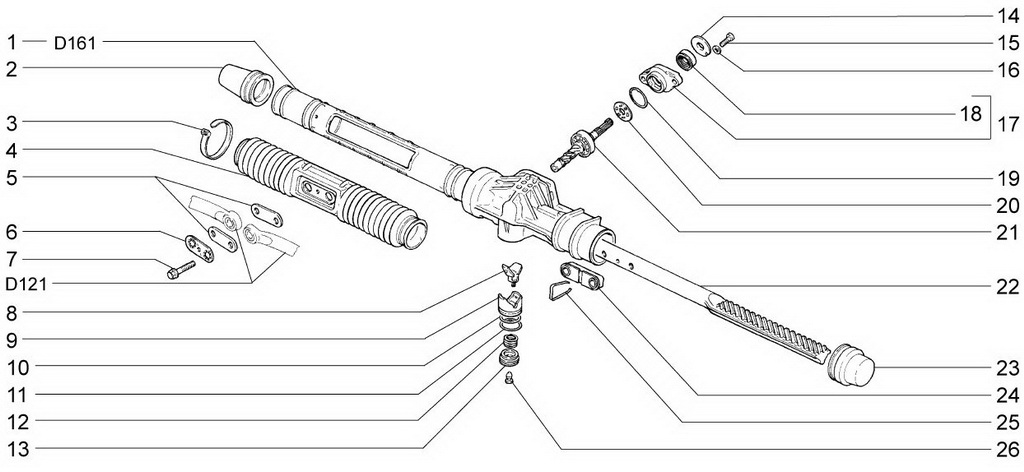 1 D161
2
3
4
5
6
7
D121
8
9
10
11
12
13

14
15
16
18
17
19
20
21
22
23
24
25
26