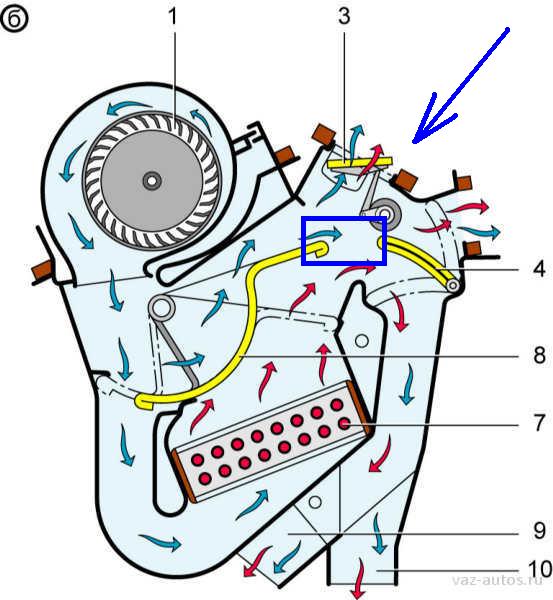 б
1
3
4
8
7
9
10
vaz-autos.ru